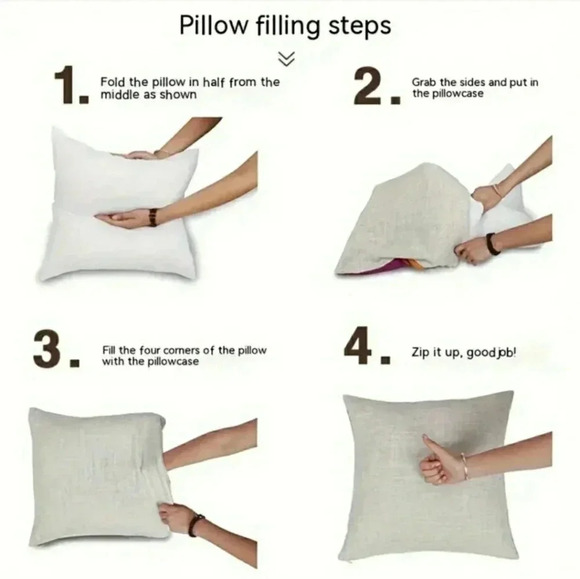 Pillow filling steps

1. Fold the pillow in half from the middle as shown

2. Grab the sides and put in the pillowcase

3. Fill the four corners of the pillow with the pillowcase

4. Zip it up, good job!